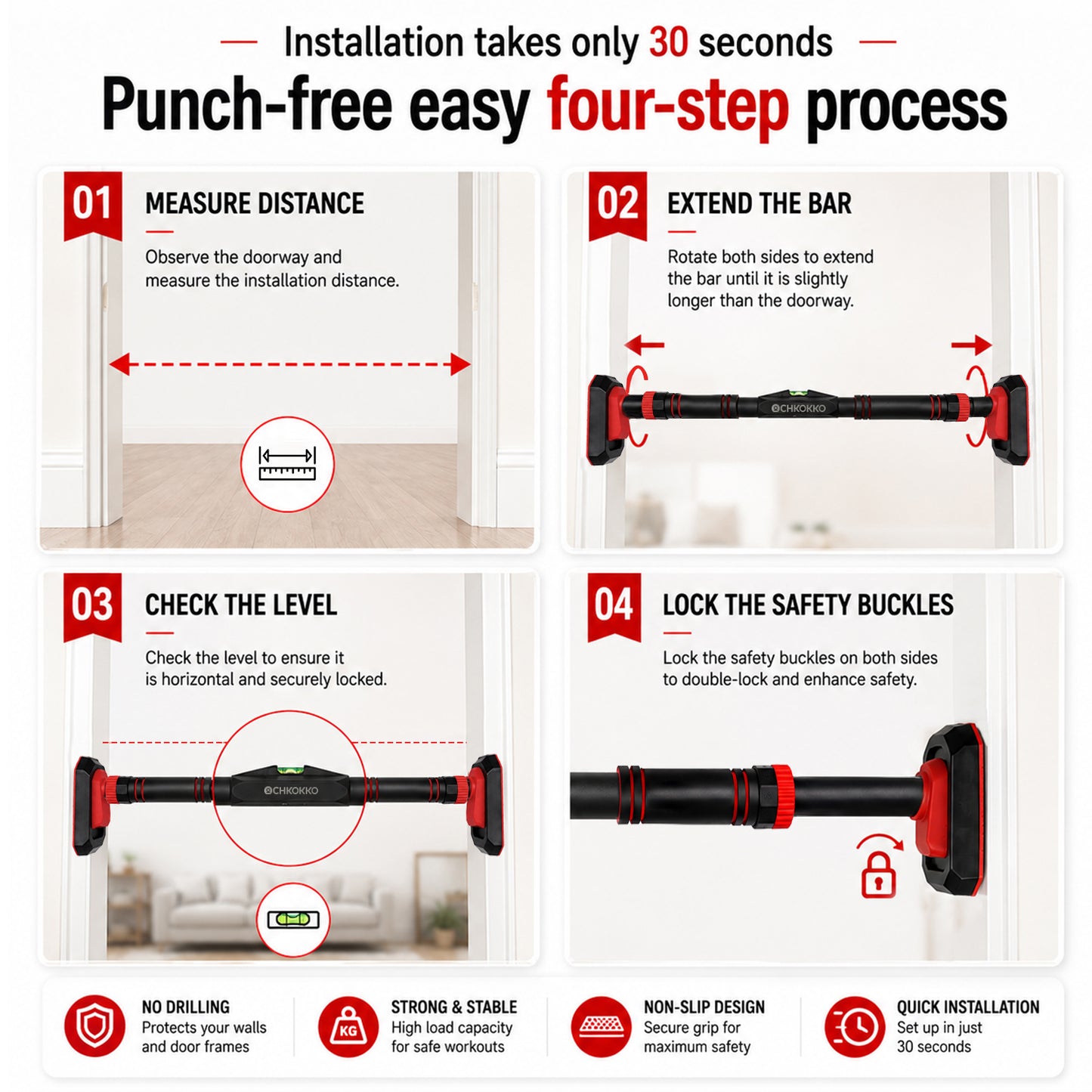 Installation takes only 30 seconds

Punch-free easy four-step process

01 MEASURE DISTANCE

Observe the doorway and measure the installation distance.

02 EXTEND THE BAR

Rotate both sides to extend the bar until it is slightly longer than the doorway.

CHKOKKO

03 CHECK THE LEVEL

Check the level to ensure it is horizontal and securely locked.

CHKOKKO

04 LOCK THE SAFETY BUCKLES

Lock the safety buckles on both sides to double-lock and enhance safety.

NO DRILLING
Protects your walls and door frames

KG
STRONG & STABLE
High load capacity for safe workouts

NON-SLIP DESIGN
Secure grip for maximum safety

QUICK INSTALLATION
Set up in just 30 seconds